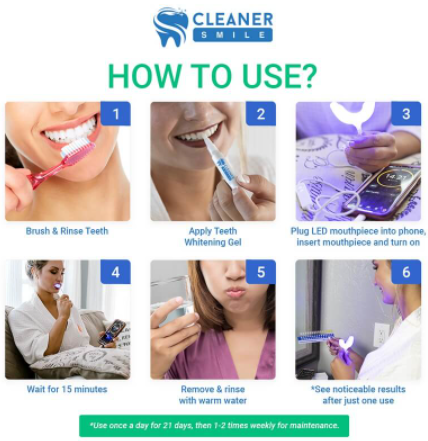 CLEANER
SMILE

HOW TO USE?

1

Brush & Rinse Teeth

2

Apply Teeth Whitening Gel

3

14:21

Plug LED mouthpiece into phone, insert mouthpiece and turn on

4

Wait for 15 minutes

5

Remove & rinse with warm water

6

*See noticeable results after just one use

*Use once a day for 21 days, then 1-2 times weekly for maintenance.